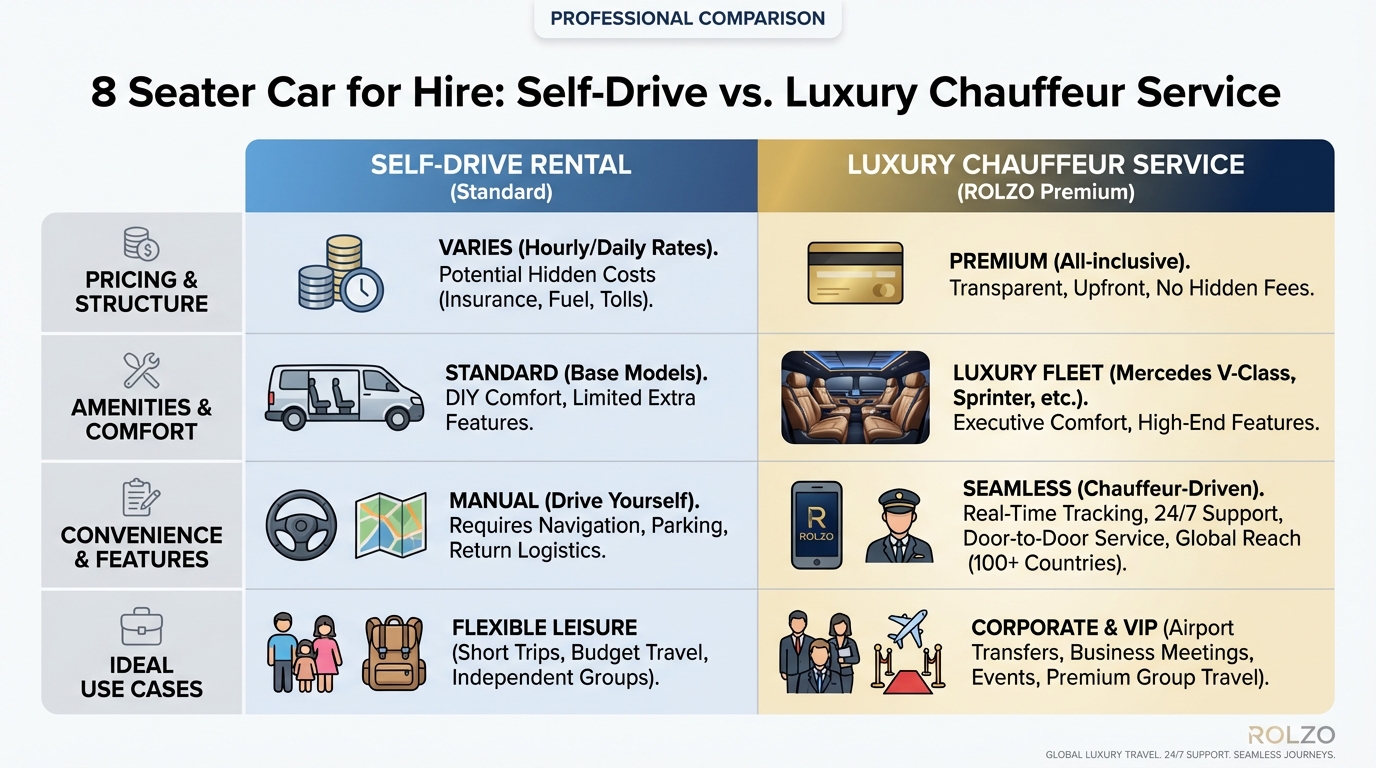 PROFESSIONAL COMPARISON

8 Seater Car for Hire: Self-Drive vs. Luxury Chauffeur Service

| | SELF-DRIVE RENTAL (Standard) | LUXURY CHAUFFEUR SERVICE (ROLZO Premium) |
|---|---|---|
| PRICING & STRUCTURE | VARIES (Hourly/Daily Rates). Potential Hidden Costs (Insurance, Fuel, Tolls). | PREMIUM (All-inclusive). Transparent, Upfront, No Hidden Fees. |
| AMENITIES & COMFORT | STANDARD (Base Models). DIY Comfort, Limited Extra Features. | LUXURY FLEET (Mercedes V-Class, Sprinter, etc.). Executive Comfort, High-End Features. |
| CONVENIENCE & FEATURES | MANUAL (Drive Yourself). Requires Navigation, Parking, Return Logistics. | R ROLZO SEAMLESS (Chauffeur-Driven). Real-Time Tracking, 24/7 Support, Door-to-Door Service, Global Reach (100+ Countries). |
| IDEAL USE CASES | FLEXIBLE LEISURE (Short Trips, Budget Travel, Independent Groups). | CORPORATE & VIP (Airport Transfers, Business Meetings, Events, Premium Group Travel). |

ROLZO
GLOBAL LUXURY TRAVEL. 24/7 SUPPORT. SEAMLESS JOURNEYS.