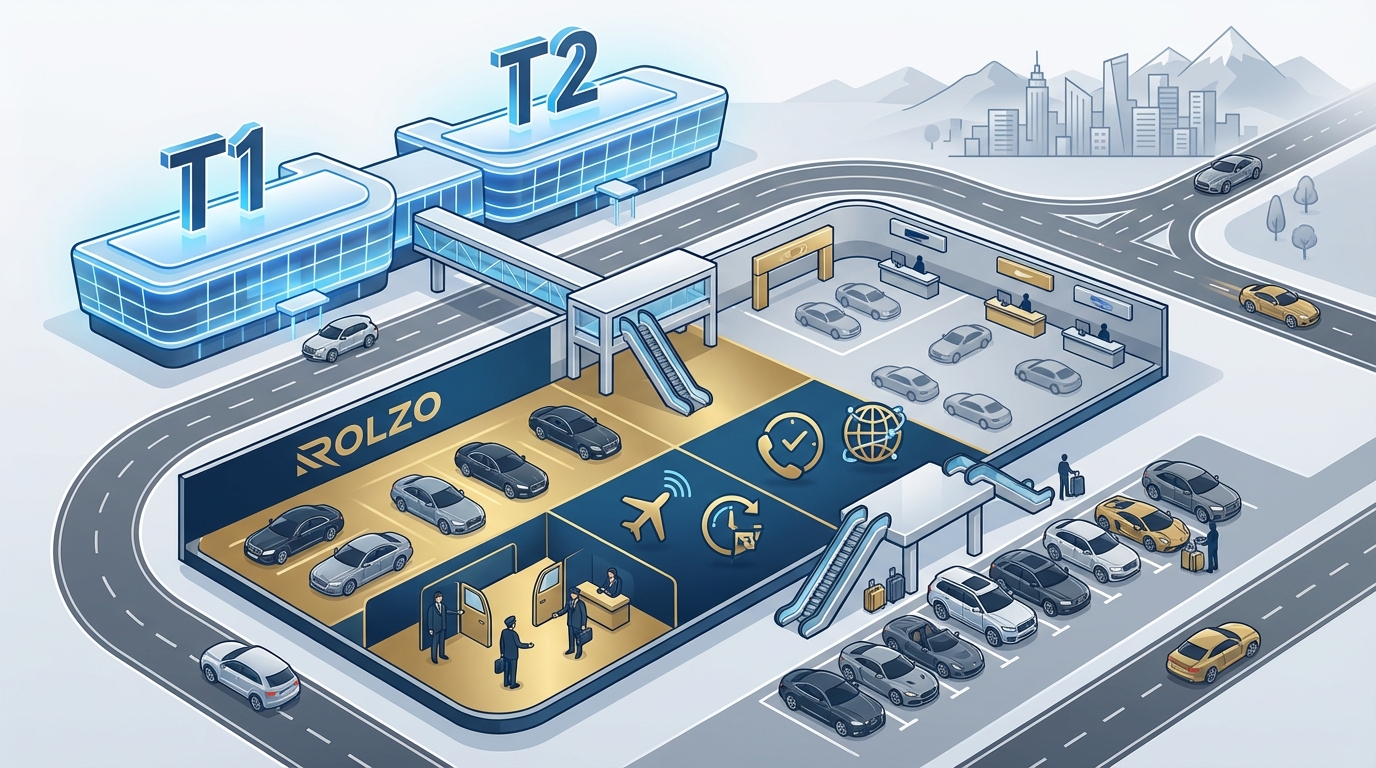 T1
T2
ROLZO