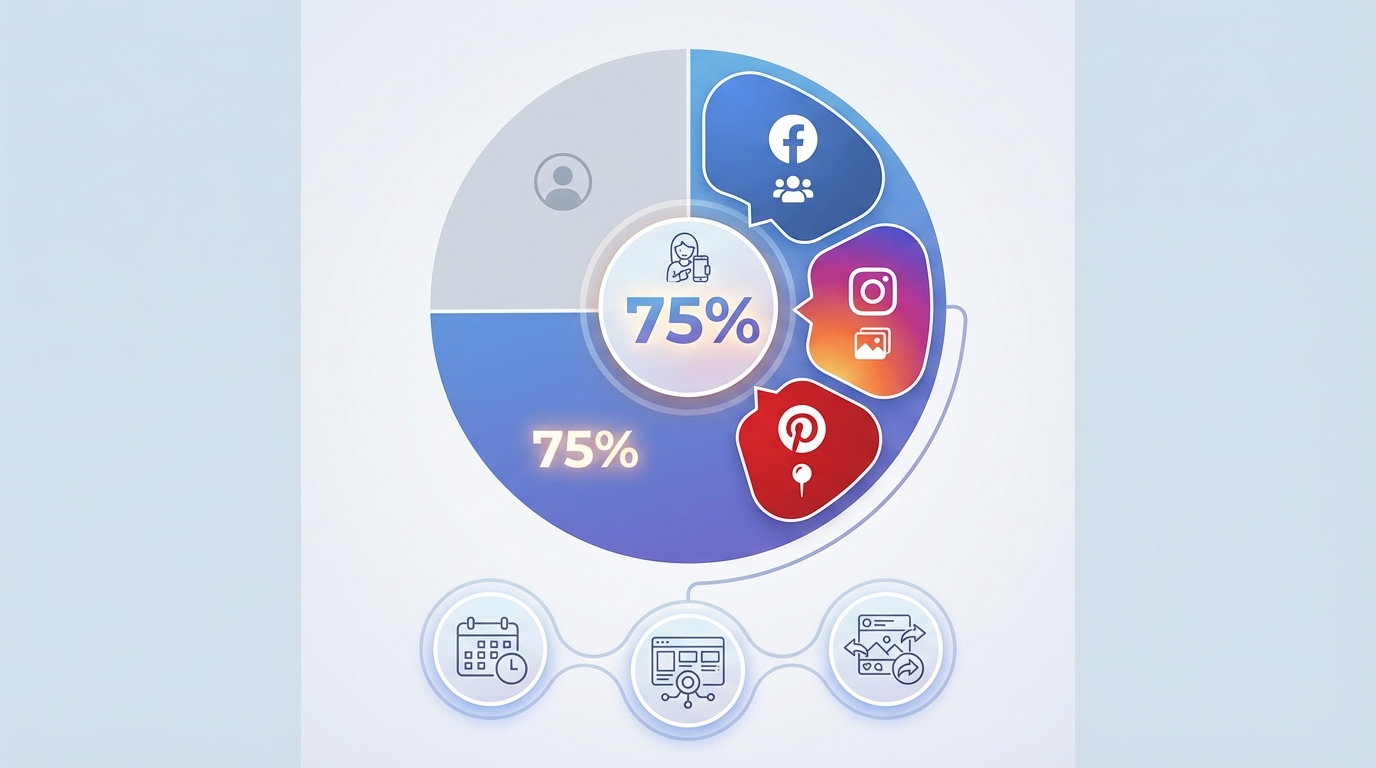 75%

75%